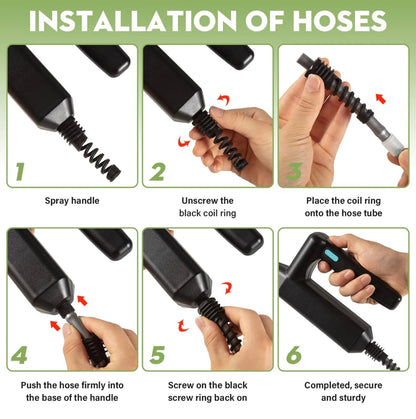 INSTALLATION OF HOSES

1

Spray handle

2

Unscrew the black coil ring

3

Place the coil ring onto the hose tube

4

Push the hose firmly into the base of the handle

5

Screw on the black screw ring back on

6

Completed, secure and sturdy